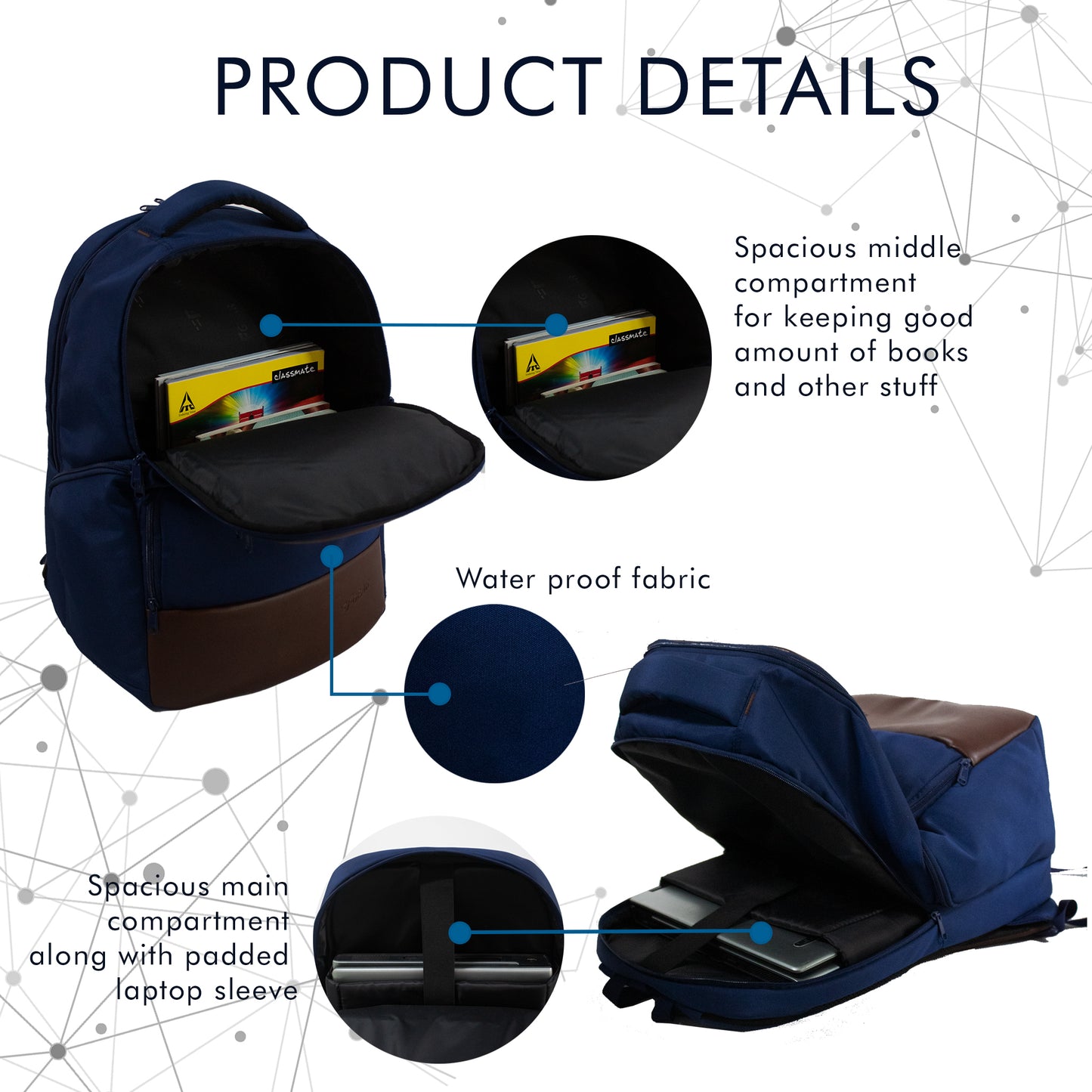 PRODUCT DETAILS

classmate

classmate

Spacious middle compartment for keeping good amount of books and other stuff

Water proof fabric

Spacious main compartment along with padded laptop sleeve