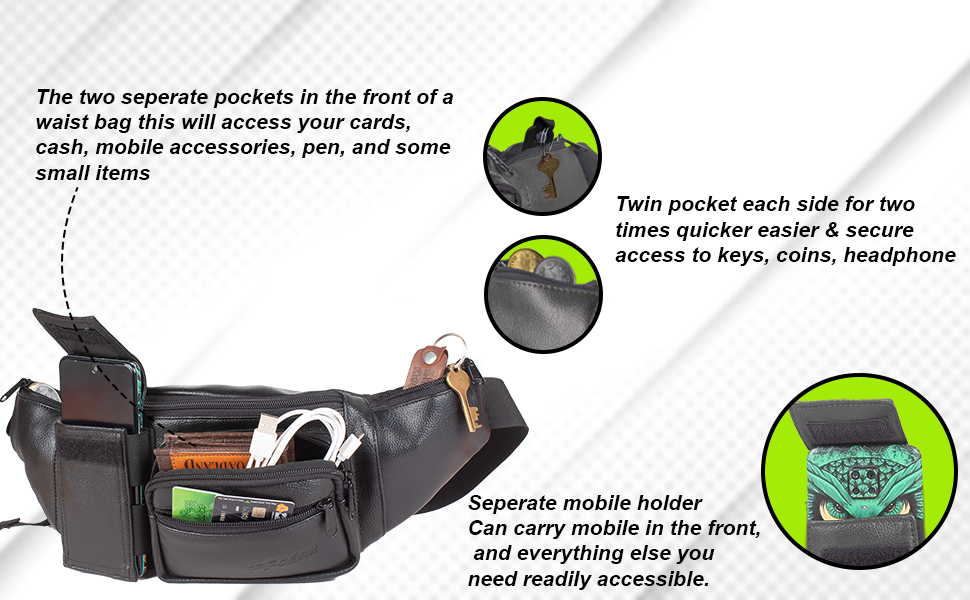 The two seperate pockets in the front of a waist bag this will access your cards, cash, mobile accessories, pen, and some small items

Twin pocket each side for two times quicker easier & secure access to keys, coins, headphone

Seperate mobile holder
Can carry mobile in the front,
and everything else you need readily accessible.