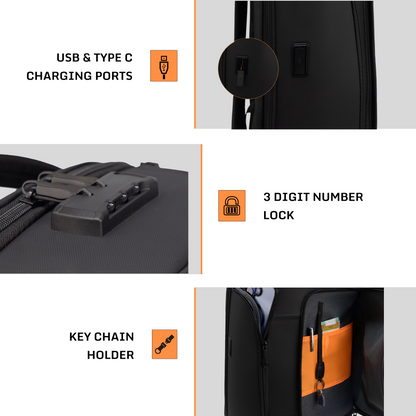 USB & TYPE C
CHARGING PORTS

3 DIGIT NUMBER
LOCK

KEY CHAIN
HOLDER