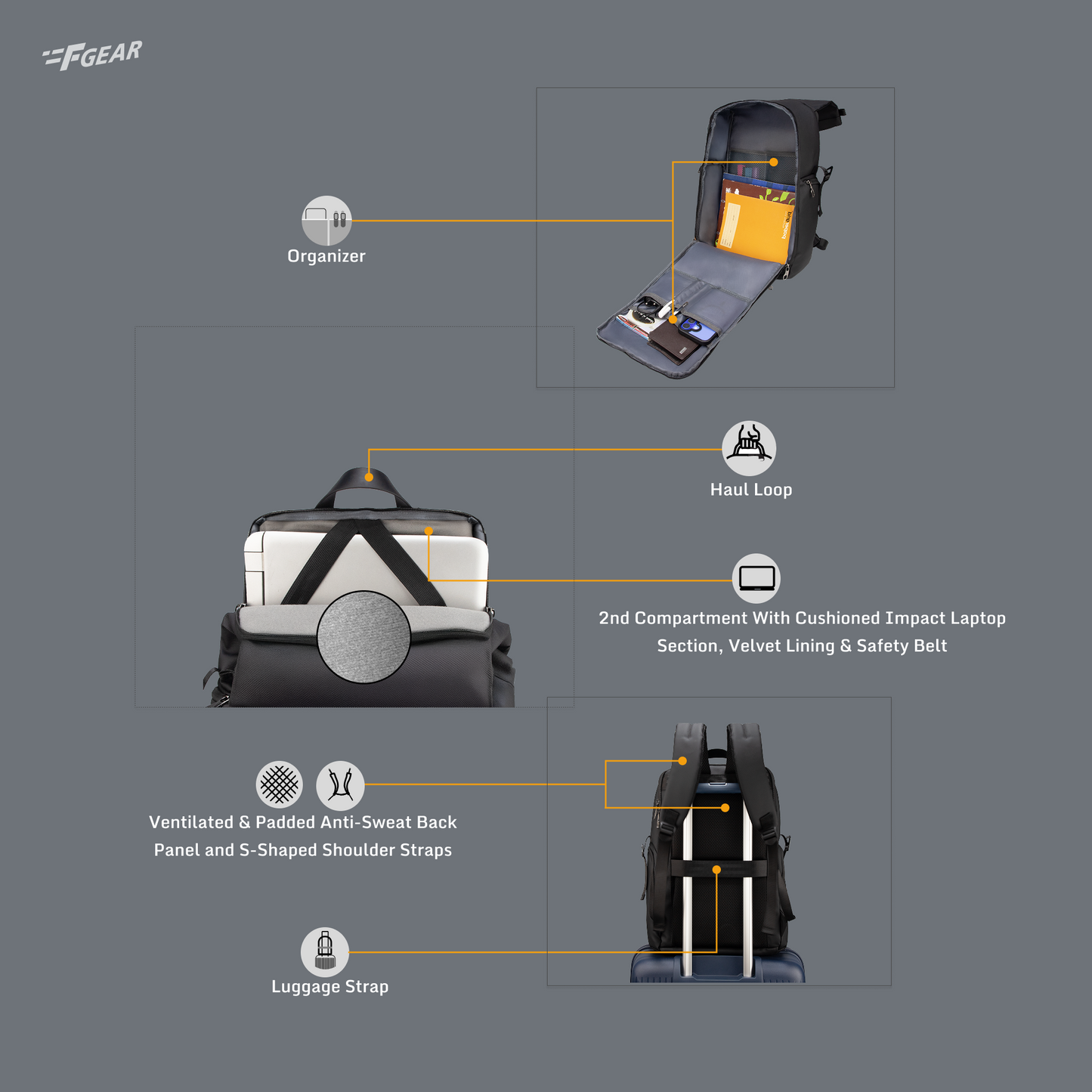 FGEAR

Organizer

Haul Loop

2nd Compartment With Cushioned Impact Laptop Section, Velvet Lining & Safety Belt

Ventilated & Padded Anti-Sweat Back Panel and S-Shaped Shoulder Straps

Luggage Strap