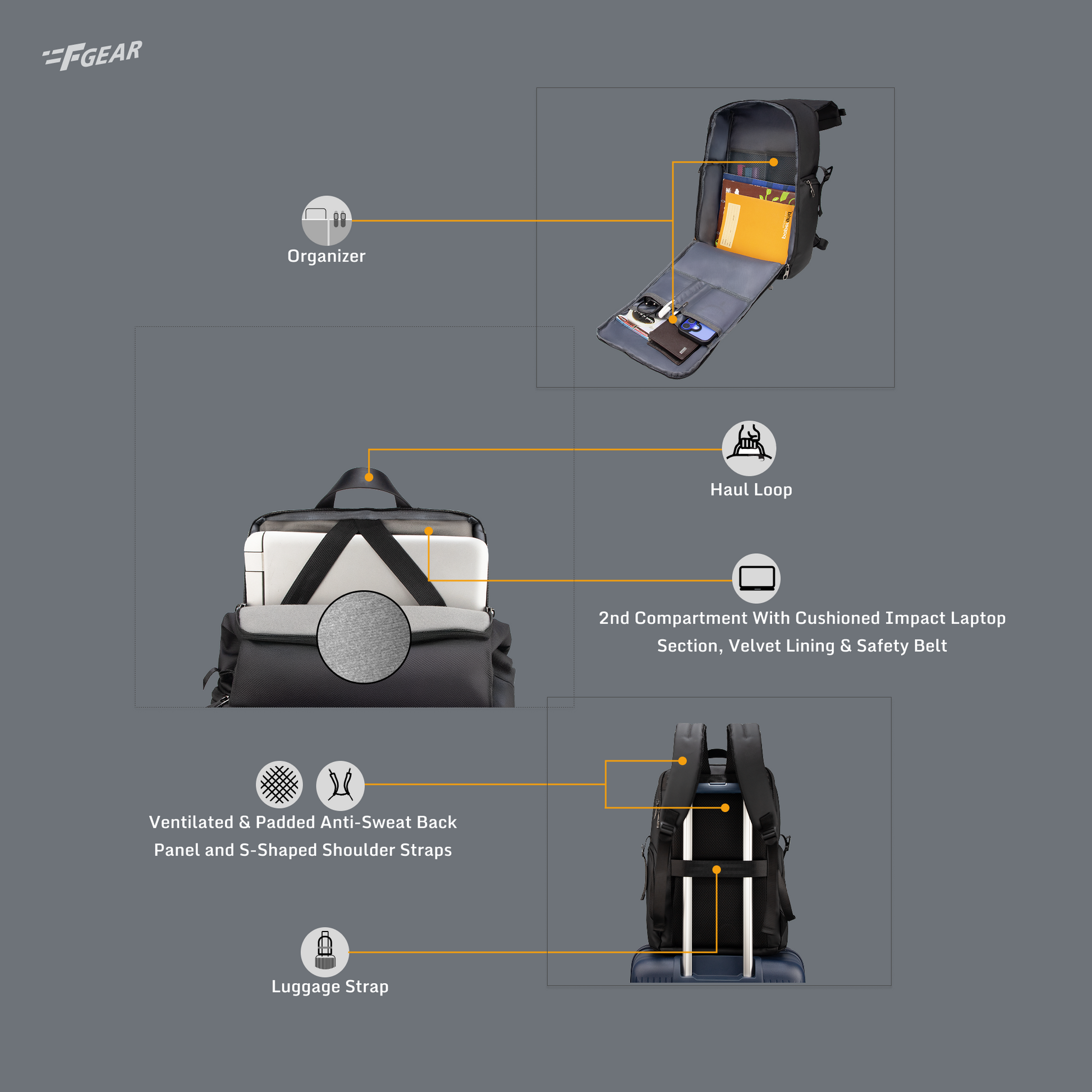 FGEAR

Organizer

Haul Loop

2nd Compartment With Cushioned Impact Laptop Section, Velvet Lining & Safety Belt

Ventilated & Padded Anti-Sweat Back Panel and S-Shaped Shoulder Straps

Luggage Strap