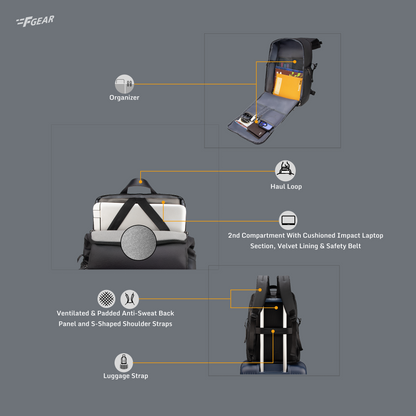 FGEAR

Organizer

Haul Loop

2nd Compartment With Cushioned Impact Laptop Section, Velvet Lining & Safety Belt

Ventilated & Padded Anti-Sweat Back Panel and S-Shaped Shoulder Straps

Luggage Strap