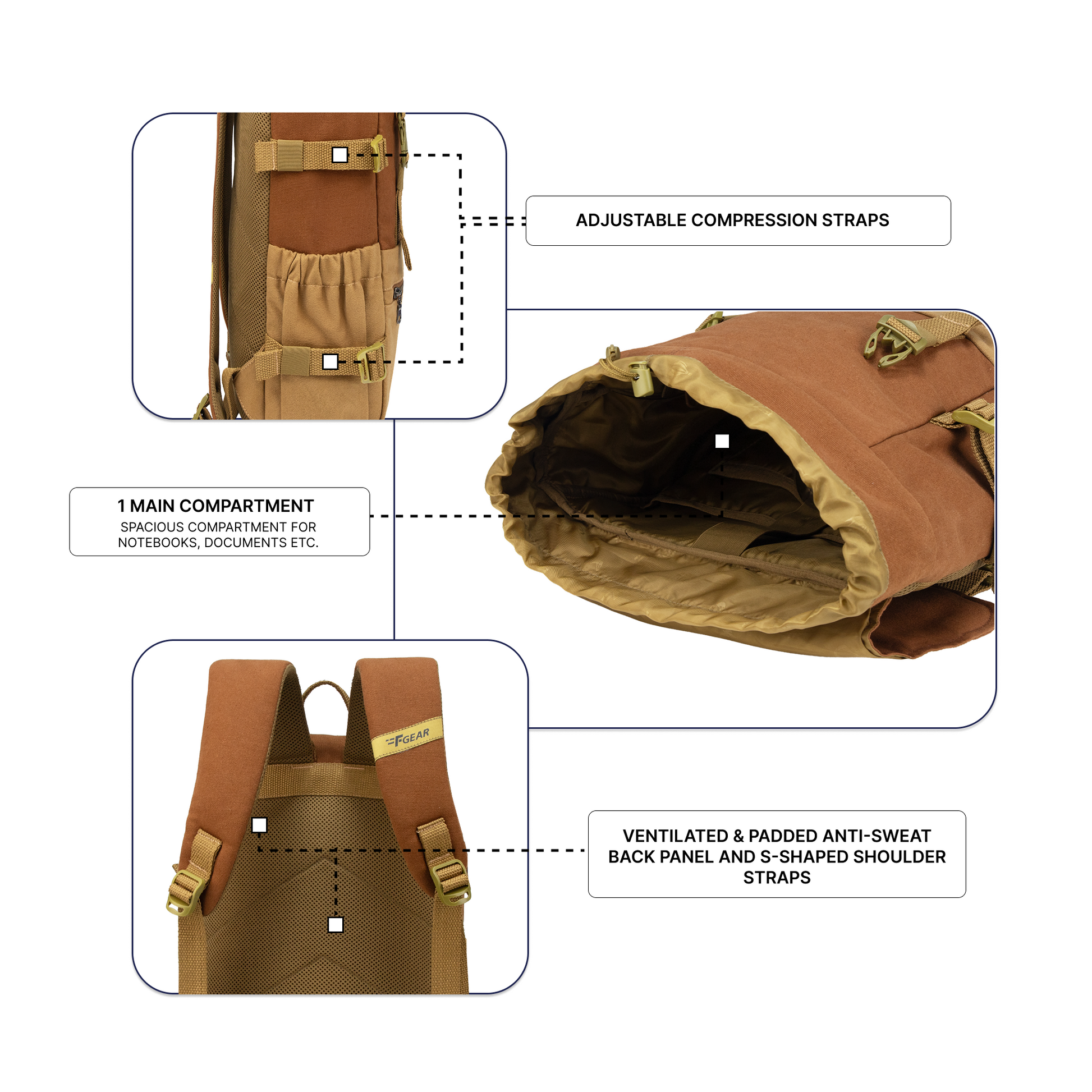 ADJUSTABLE COMPRESSION STRAPS

1 MAIN COMPARTMENT
SPACIOUS COMPARTMENT FOR NOTEBOOKS, DOCUMENTS ETC.

FGEAR

VENTILATED & PADDED ANTI-SWEAT BACK PANEL AND S-SHAPED SHOULDER STRAPS