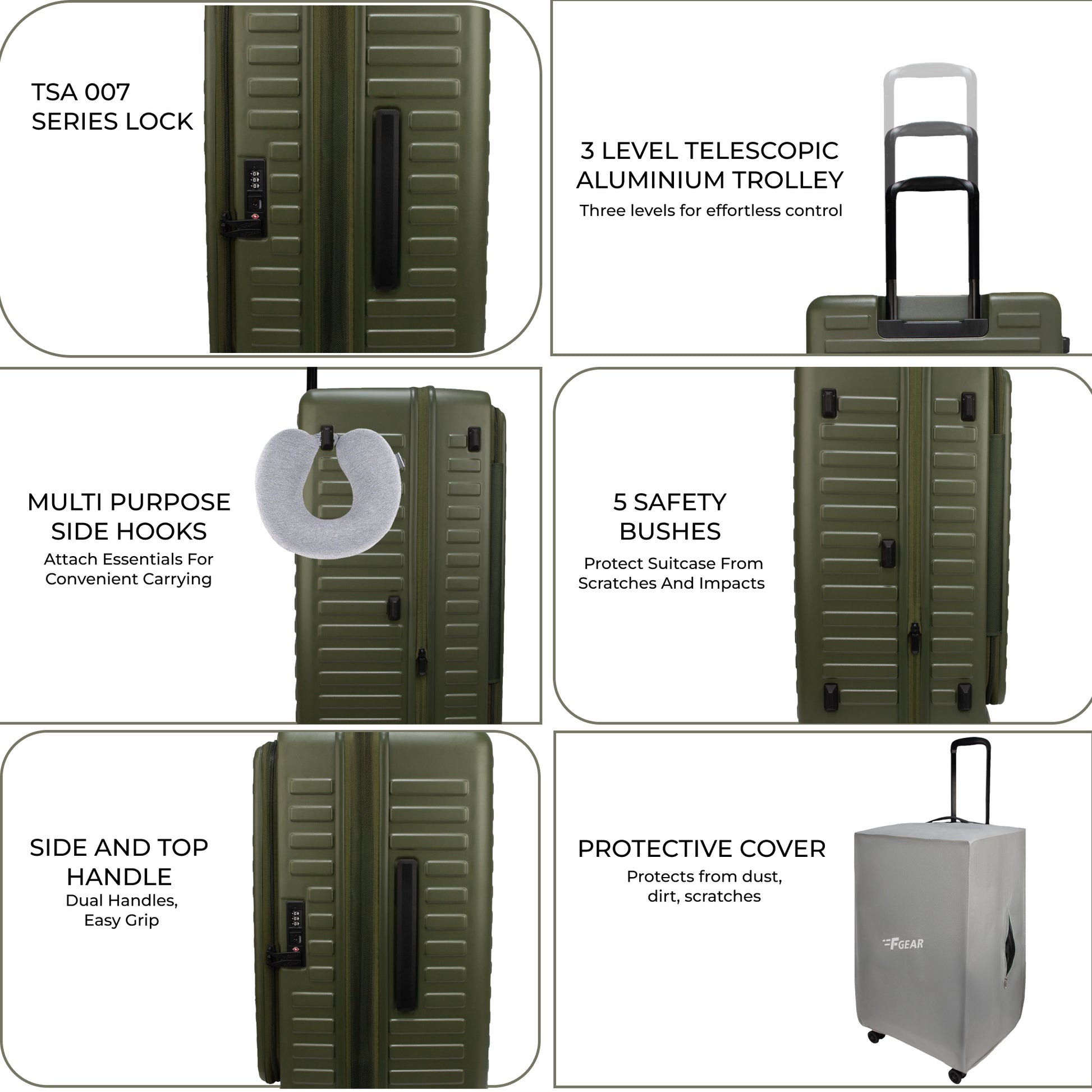 TSA 007
SERIES LOCK

3 LEVEL TELESCOPIC
ALUMINIUM TROLLEY
Three levels for effortless control

MULTI PURPOSE
SIDE HOOKS
Attach Essentials For
Convenient Carrying

5 SAFETY
BUSHES
Protect Suitcase From
Scratches And Impacts

SIDE AND TOP
HANDLE
Dual Handles,
Easy Grip

PROTECTIVE COVER
Protects from dust,
dirt, scratches

F GEAR