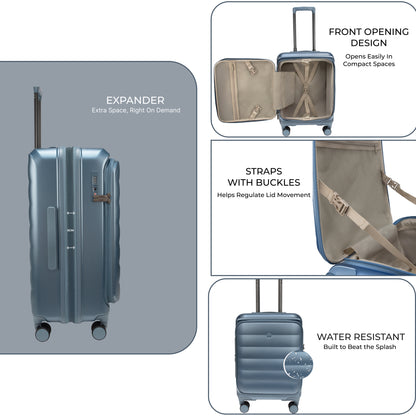 EXPANDER
Extra Space, Right On Demand

FRONT OPENING DESIGN
Opens Easily In Compact Spaces

STRAPS WITH BUCKLES
Helps Regulate Lid Movement

WATER RESISTANT
Built to Beat the Splash